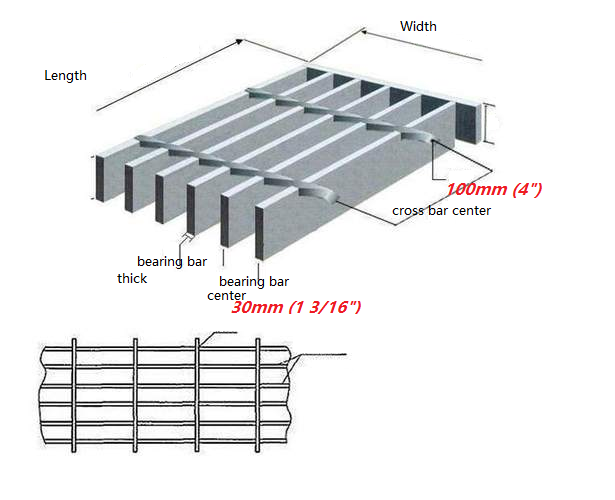 Width

Length

100mm (4")

cross bar center

bearing bar

thick

bearing bar center

30mm (1 3/16")